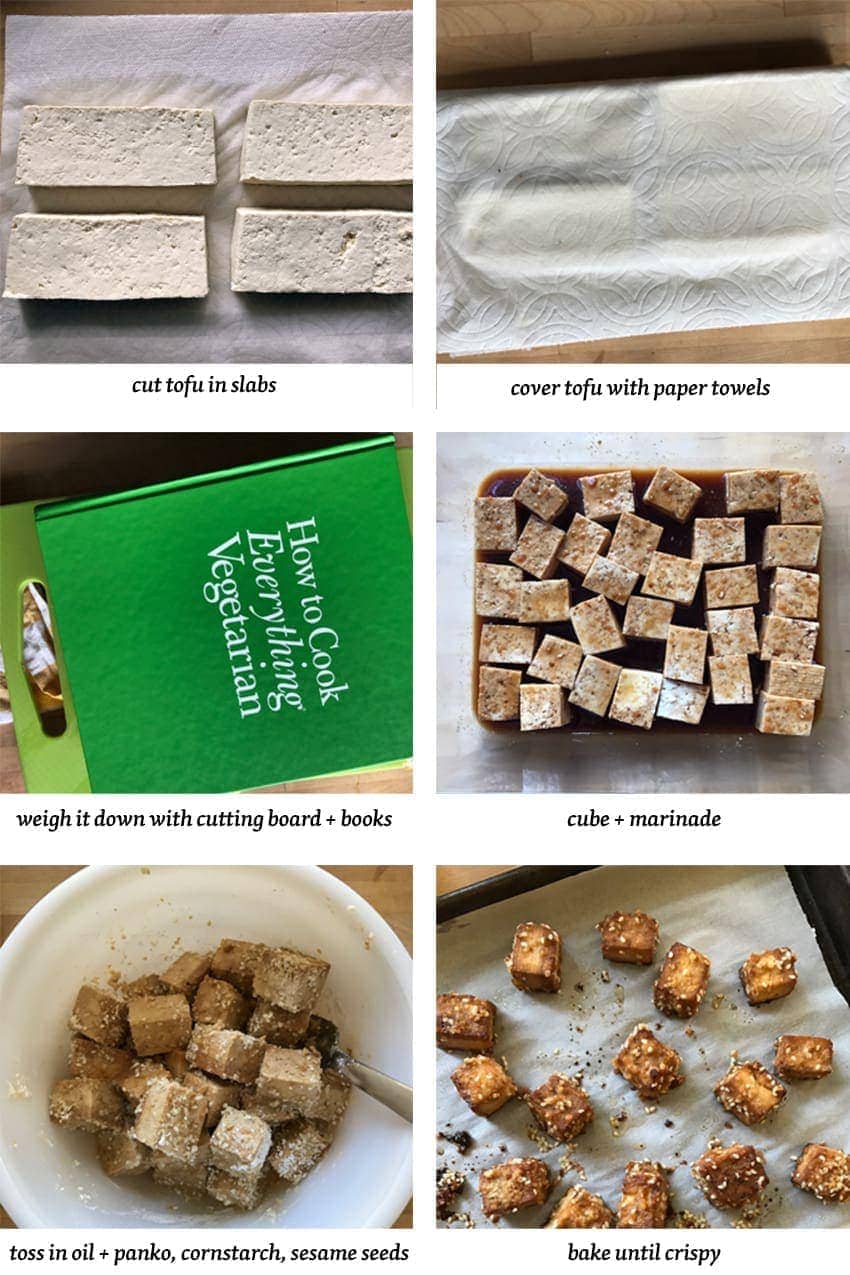 cut tofu in slabs

cover tofu with paper towels

How to Cook Everything Vegetarian

weigh it down with cutting board + books

cube + marinade

toss in oil + panko, cornstarch, sesame seeds

bake until crispy